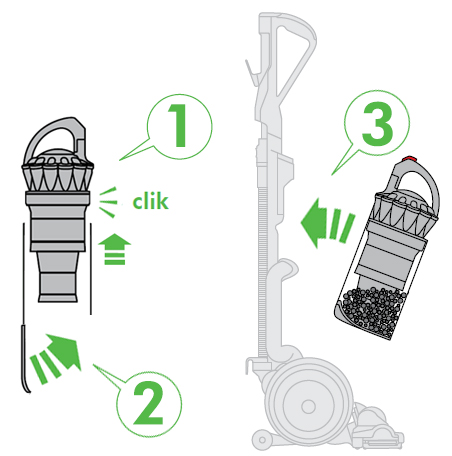 1

clik

2

3