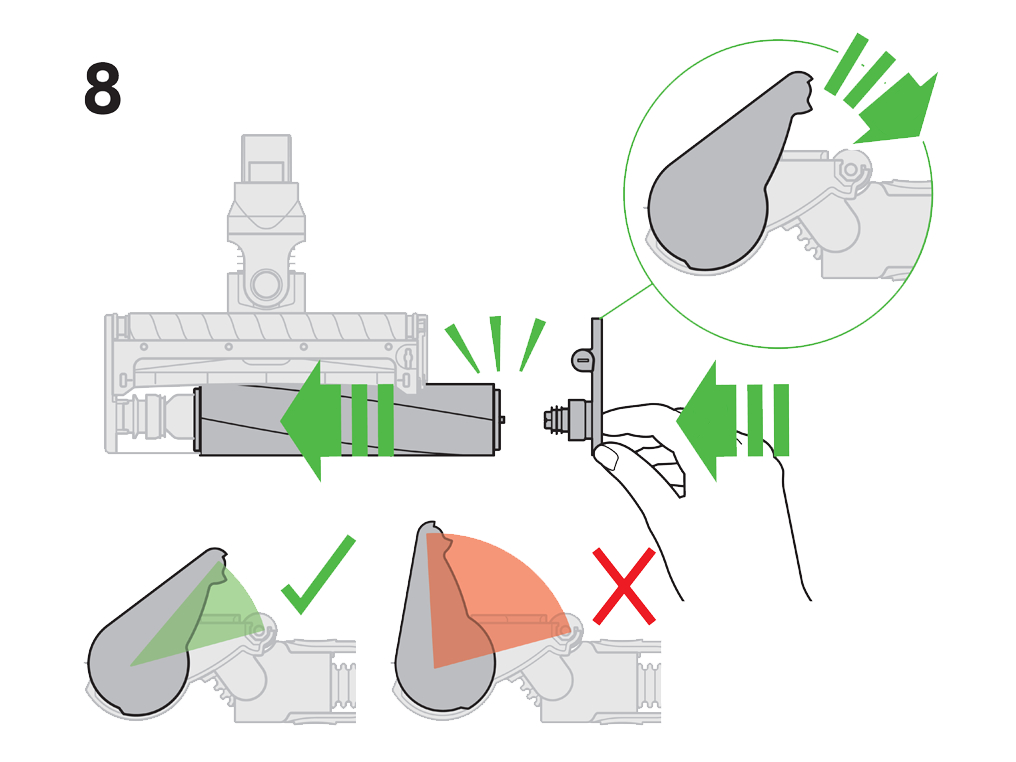 8