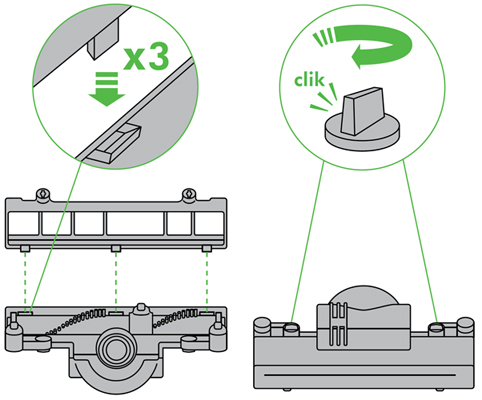 x3

clik