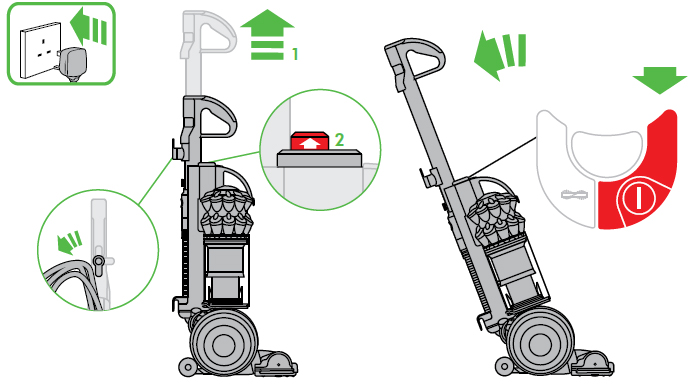 1

2