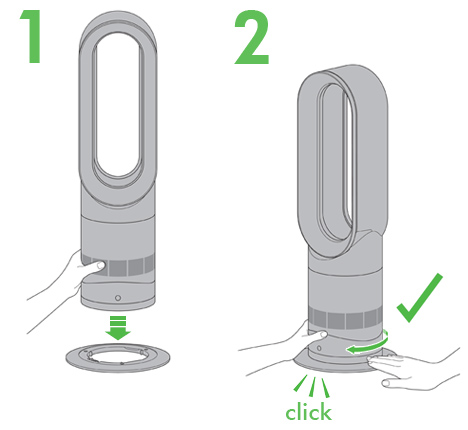 1

2

click