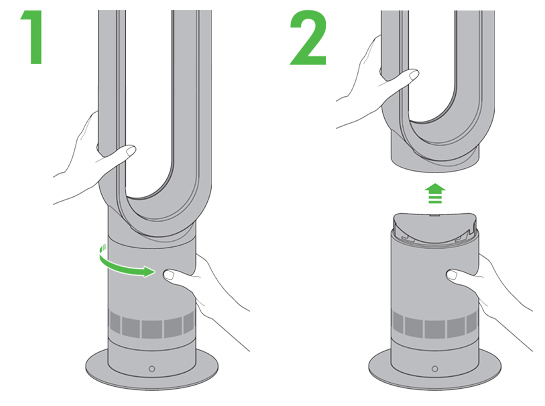 1

2