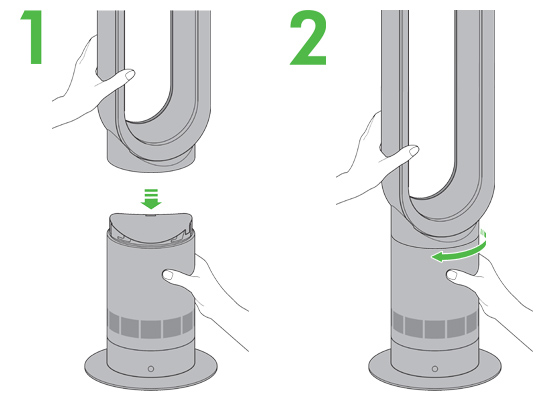 1

2