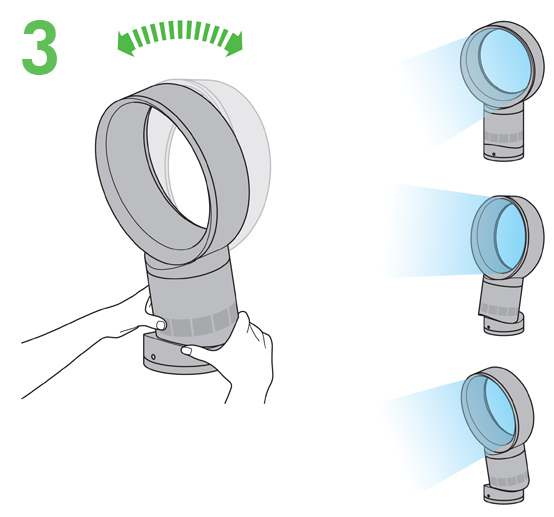 3