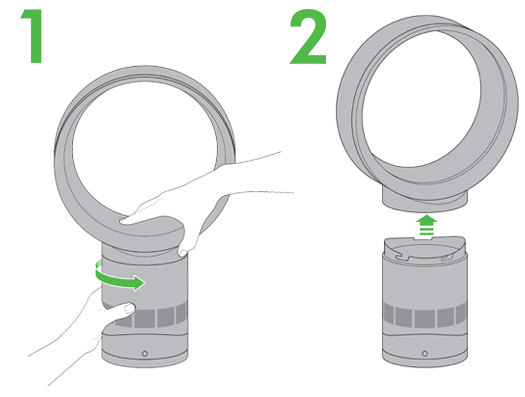 1

2