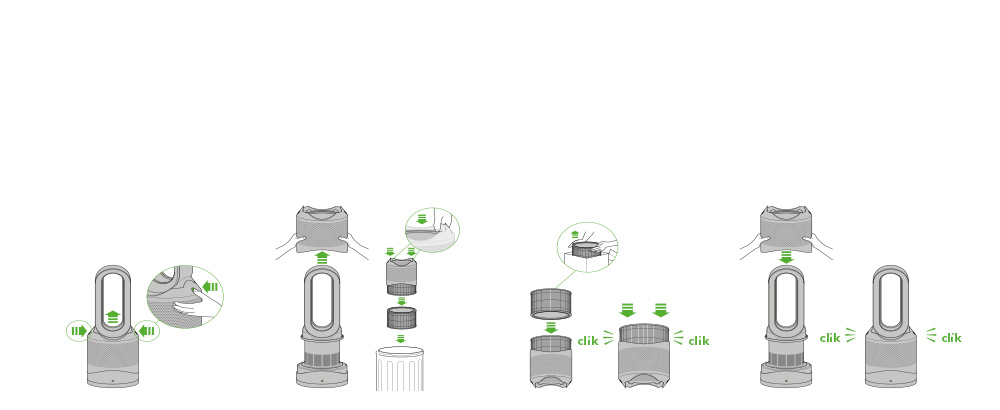 clik

clik

clik

clik